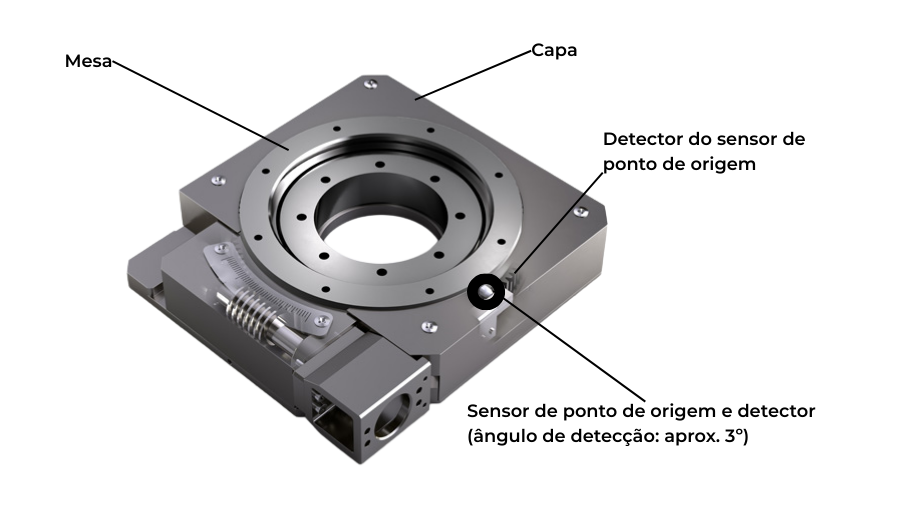 Mesa

Capa

Detector do sensor de ponto de origem

Sensor de ponto de origem e detector (ângulo de detecção: aprox. 3°)