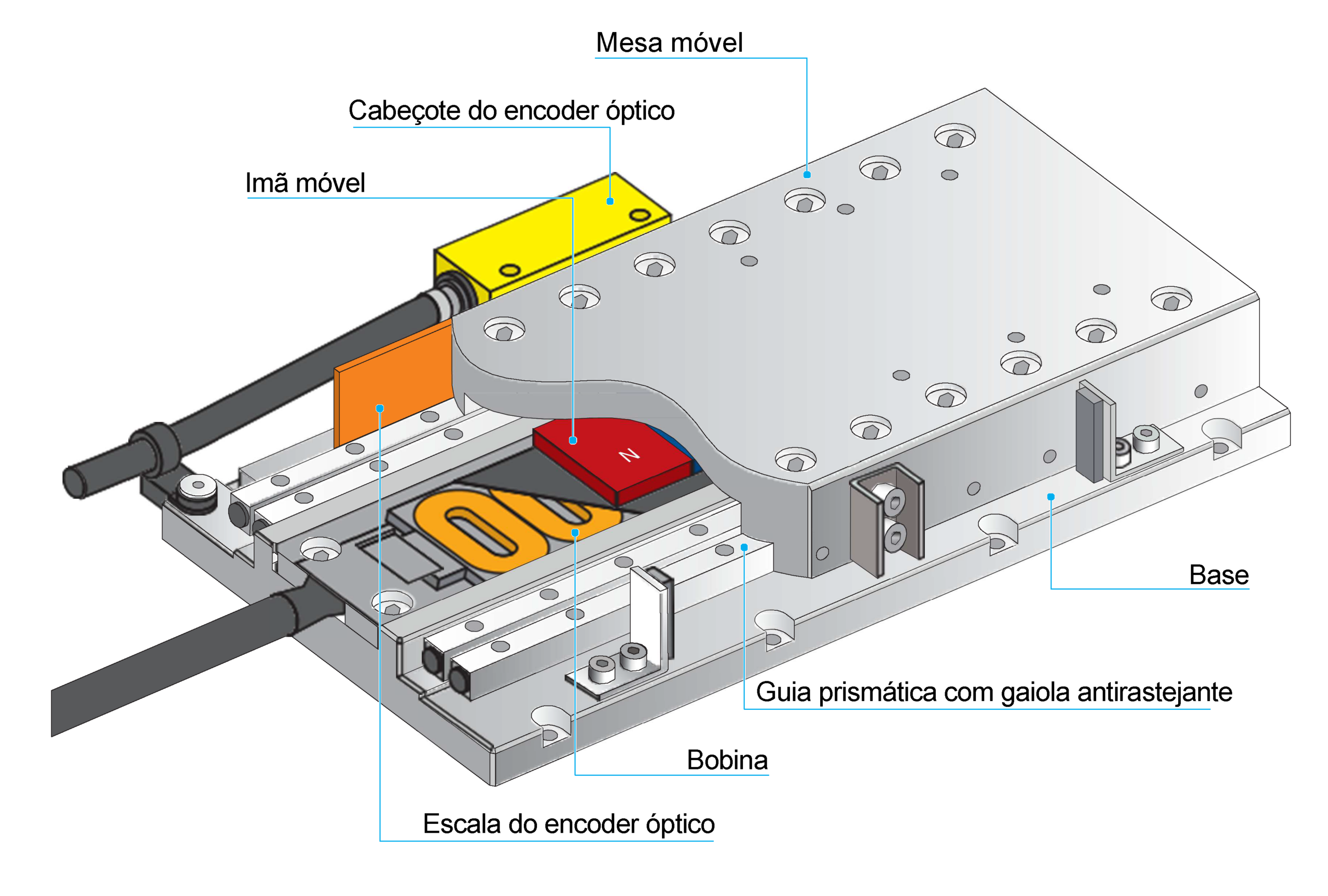 Mesa móvel

Cabeçote do encoder óptico

Imã móvel

N

Base

Guia prismática com gaiola antirastejante

Bobina

Escala do encoder óptico