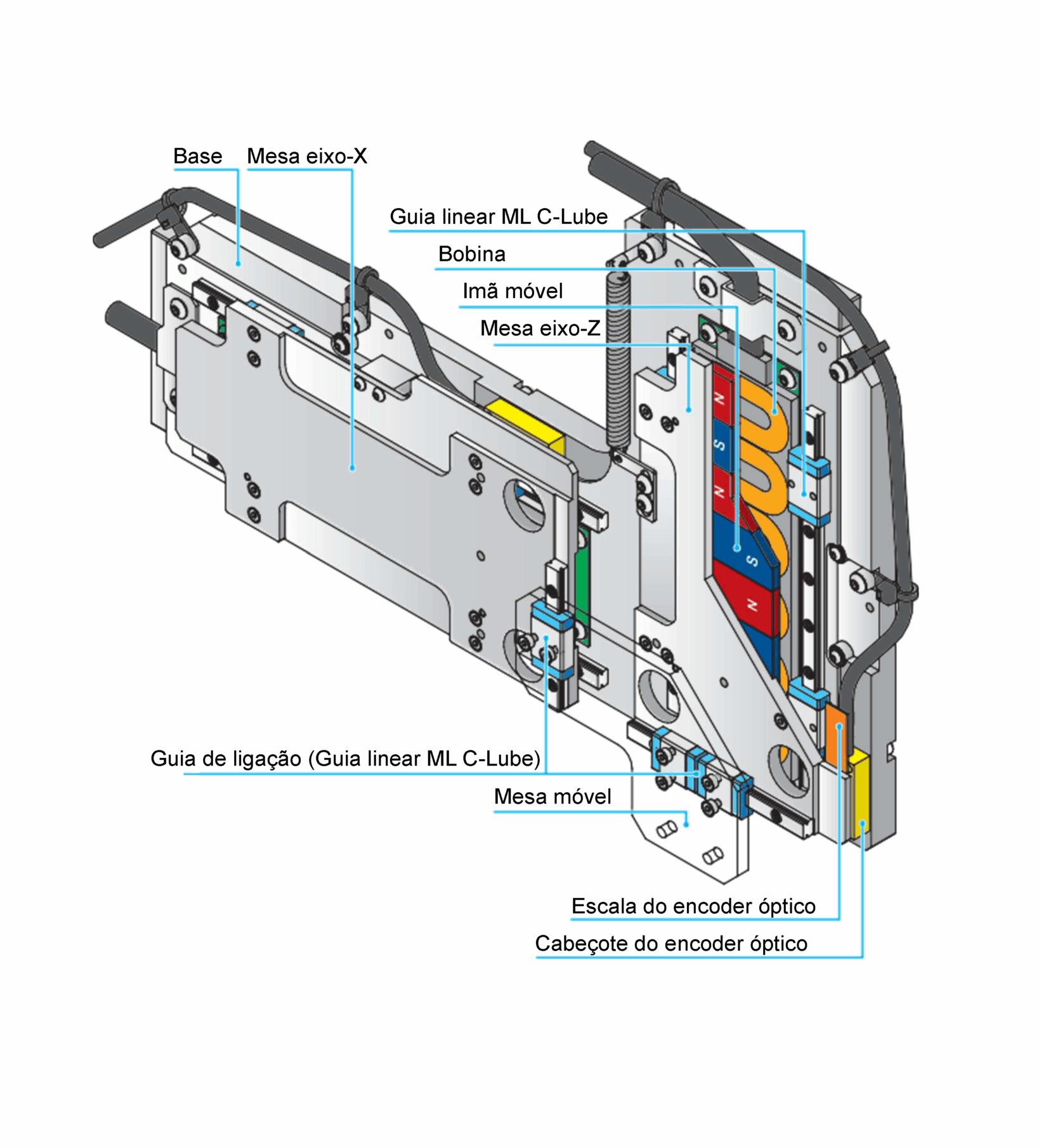 Base

Mesa eixo-X

Guia linear ML C-Lube

Bobina

Imã móvel

Mesa eixo-Z

N

S

N

S

N

Guia de ligação (Guia linear ML C-Lube)

Mesa móvel

Escala do encoder óptico

Cabeçote do encoder óptico