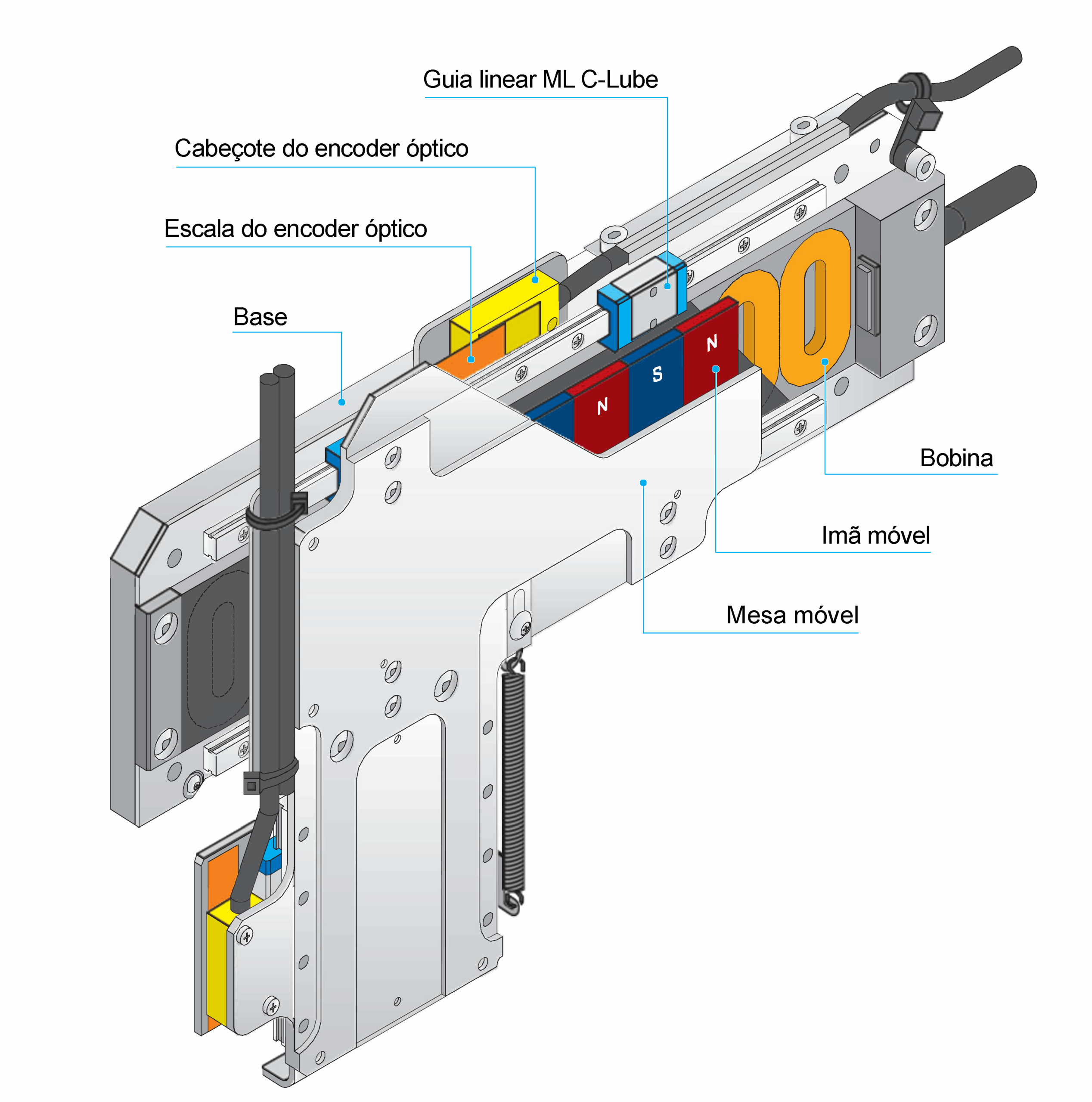 Guia linear ML C-Lube

Cabeçote do encoder óptico

Escala do encoder óptico

Base

N

S

N

Bobina

Imã móvel

Mesa móvel